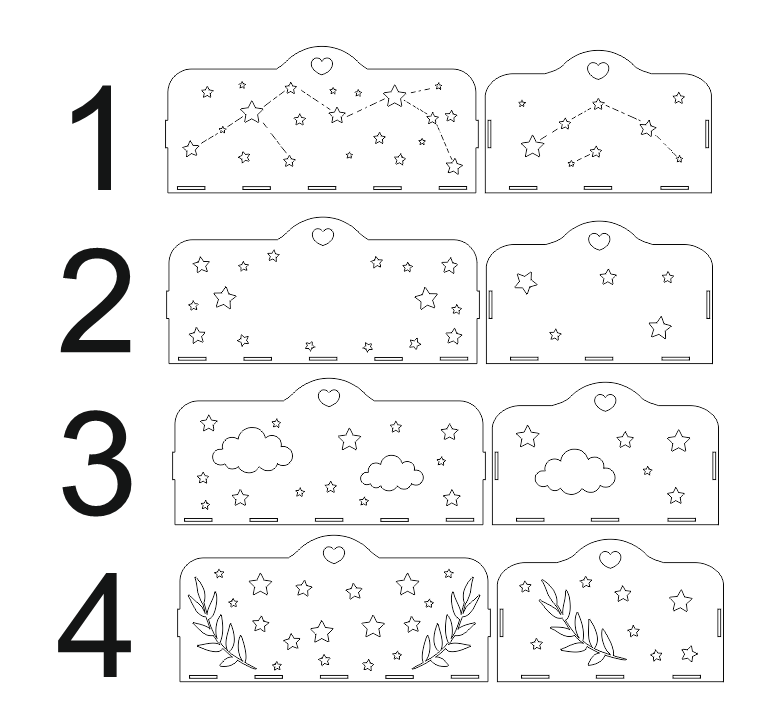 1

2

3

4